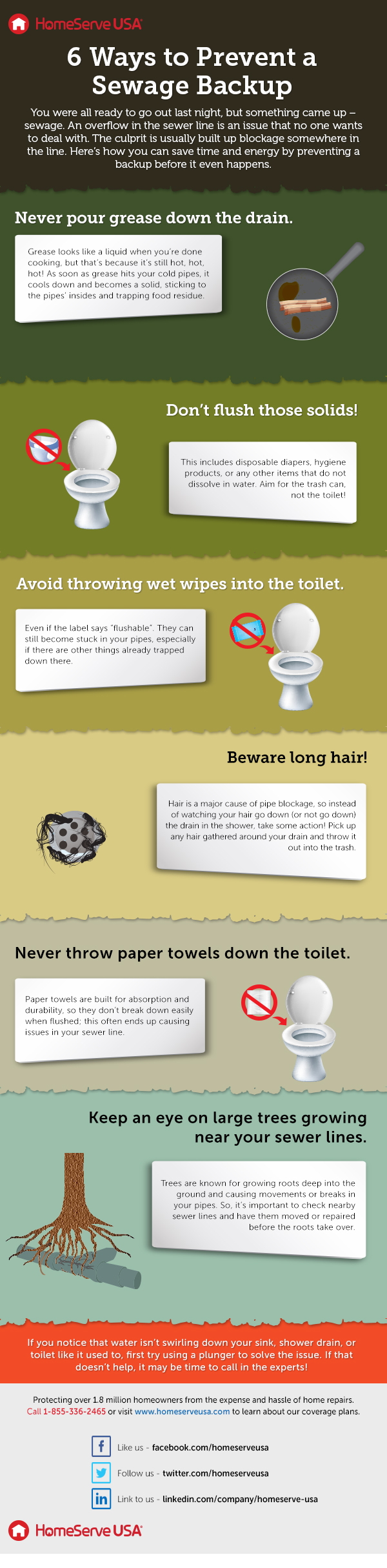 HomeServe USA

6 Ways to Prevent a Sewage Backup

You were all ready to go out last night, but something came up – sewage. An overflow in the sewer line is an issue that no one wants to deal with. The culprit is usually built up blockage somewhere in the line. Here's how you can save time and energy by preventing a backup before it even happens.

Never pour grease down the drain.

Grease looks like a liquid when you're done cooking, but that's because it's still hot, hot, hot! As soon as grease hits your cold pipes, it cools down and becomes a solid, sticking to the pipes' insides and trapping food residue.

Don't flush those solids!

This includes disposable diapers, hygiene products, or any other items that do not dissolve in water. Aim for the trash can, not the toilet!

Avoid throwing wet wipes into the toilet.

Even if the label says "flushable". They can still become stuck in your pipes, especially if there are other things already trapped down there.

Beware long hair!

Hair is a major cause of pipe blockage, so instead of watching your hair go down (or not go down) the drain in the shower, take some action! Pick up any hair gathered around your drain and throw it out into the trash.

Never throw paper towels down the toilet.

Paper towels are built for absorption and durability, so they don't break down easily when flushed; this often ends up causing issues in your sewer line.

Keep an eye on large trees growing near your sewer lines.

Trees are known for growing roots deep into the ground and causing movements or breaks in your pipes. So, it's important to check nearby sewer lines and have them moved or repaired before the roots take over.

If you notice that water isn't swirling down your sink, shower drain, or toilet like it used to, first try using a plunger to solve the issue. If that doesn't help, it may be time to call in the experts!

Protecting over 1.8 million homeowners from the expense and hassle of home repairs. Call 1-855-336-2465 or visit www.homeserveusa.com to learn about our coverage plans.

Like us - facebook.com/homeserveusa

Follow us - twitter.com/homeserveusa

Link to us - linkedin.com/company/homeserve-usa

HomeServe USA